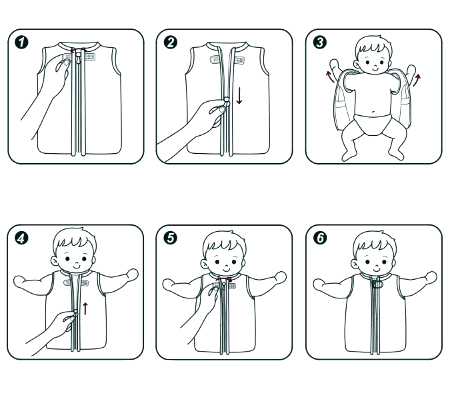 1

2

3

4

5

6